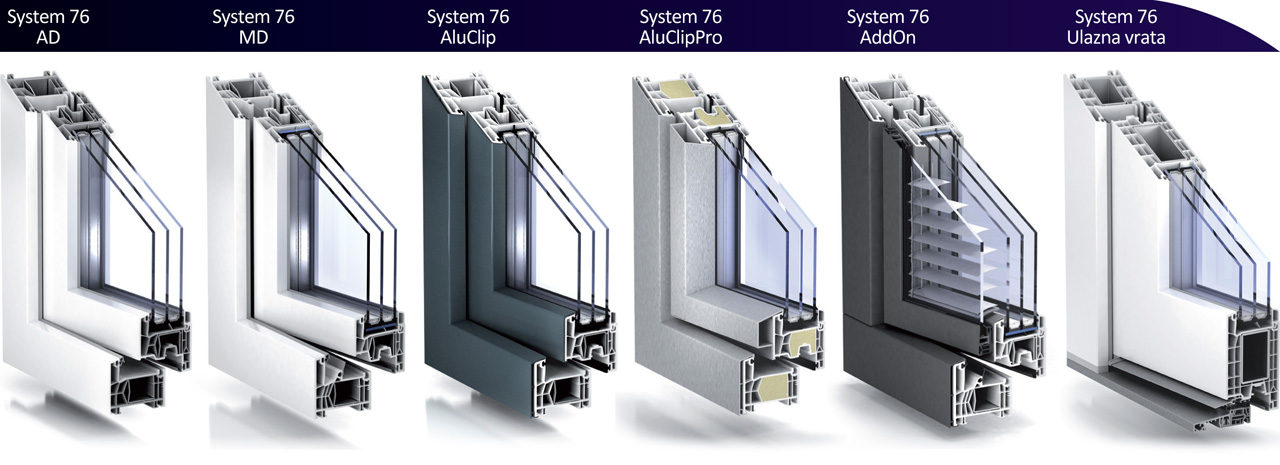 System 76
AD

System 76
MD

System 76
AluClip

System 76
AluClipPro

System 76
AddOn

System 76
Ulazna vrata